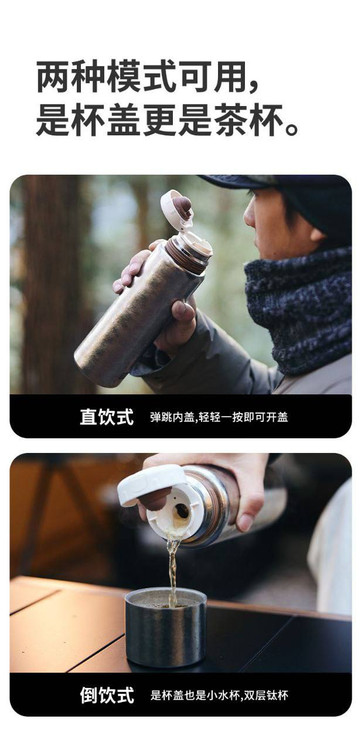 两种模式可用，
是杯盖更是茶杯。

直饮式 弹跳内盖，轻轻一按即可开盖

倒饮式 是杯盖也是小水杯，双层钛杯