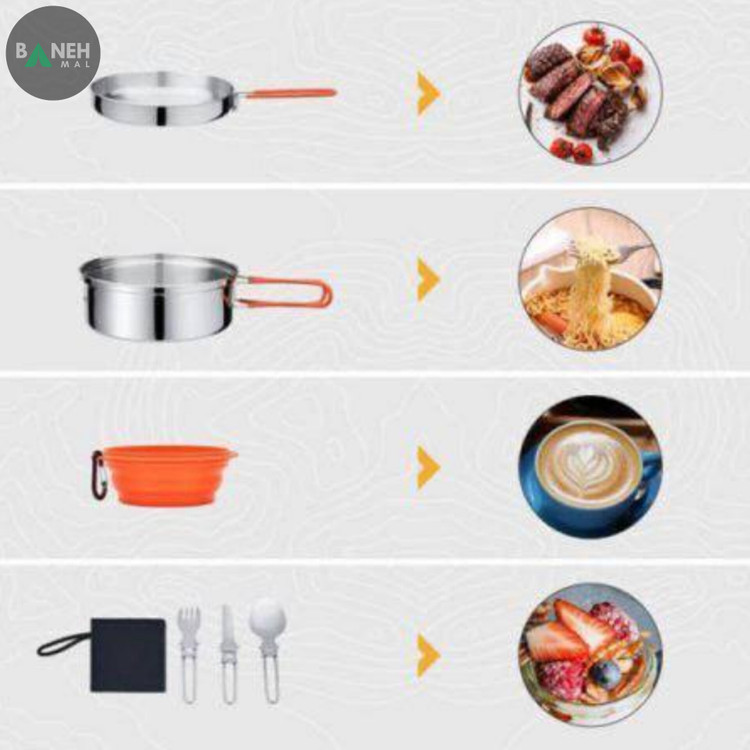 BANEH MAL