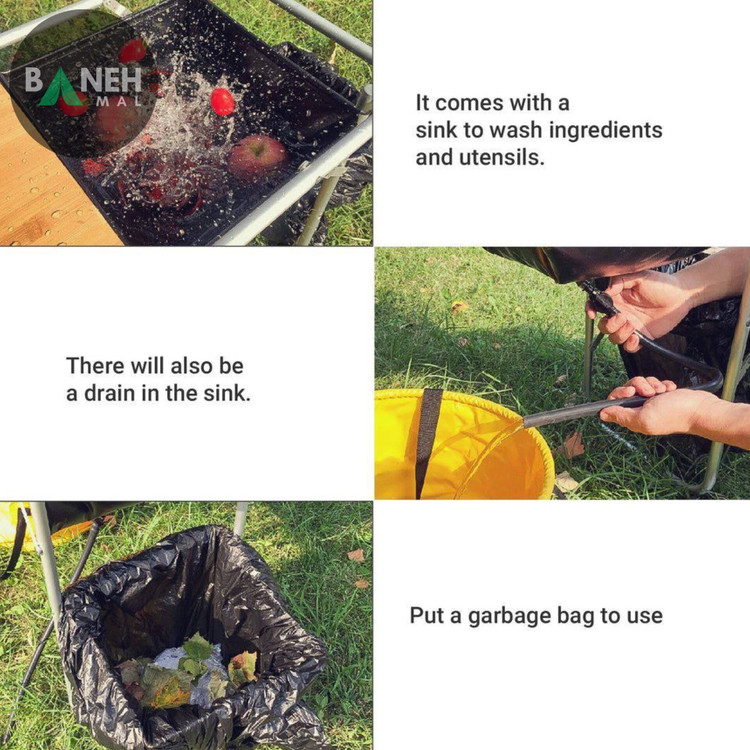 BANEH
MAL

It comes with a sink to wash ingredients and utensils.

There will also be a drain in the sink.

Put a garbage bag to use