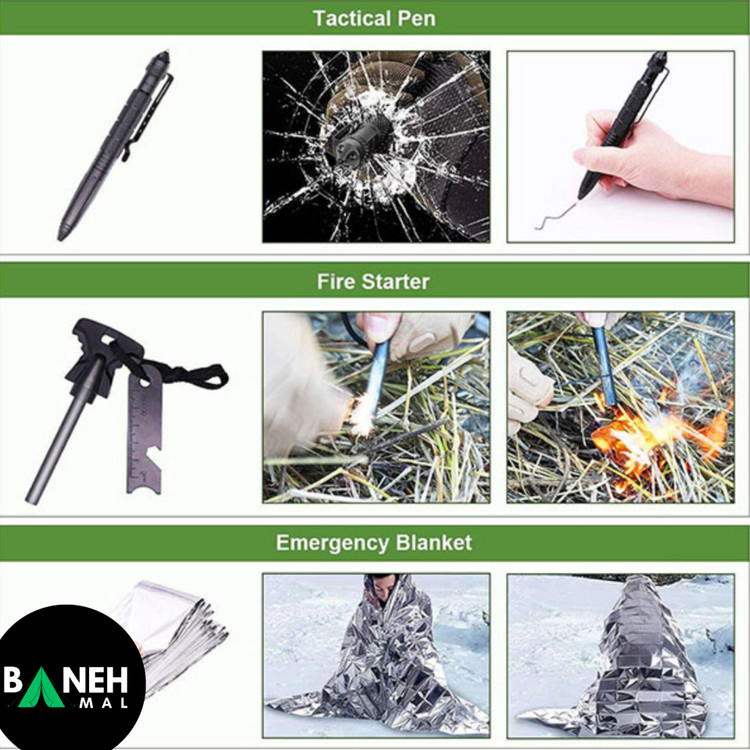 Tactical Pen

Fire Starter

Emergency Blanket

BANEH
MAL