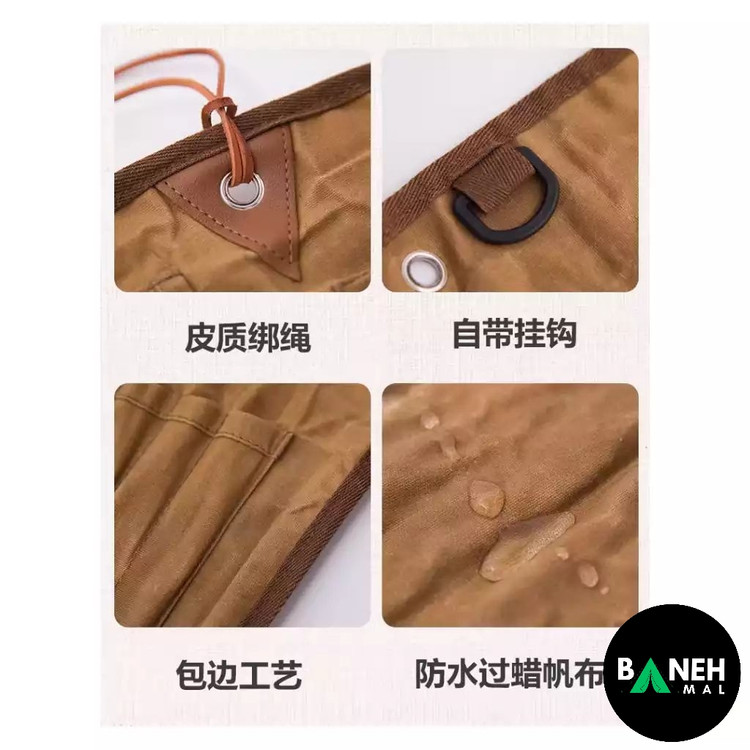 皮质绑绳

自带挂钩

包边工艺

防水过蜡帆布

BANEH
MAL