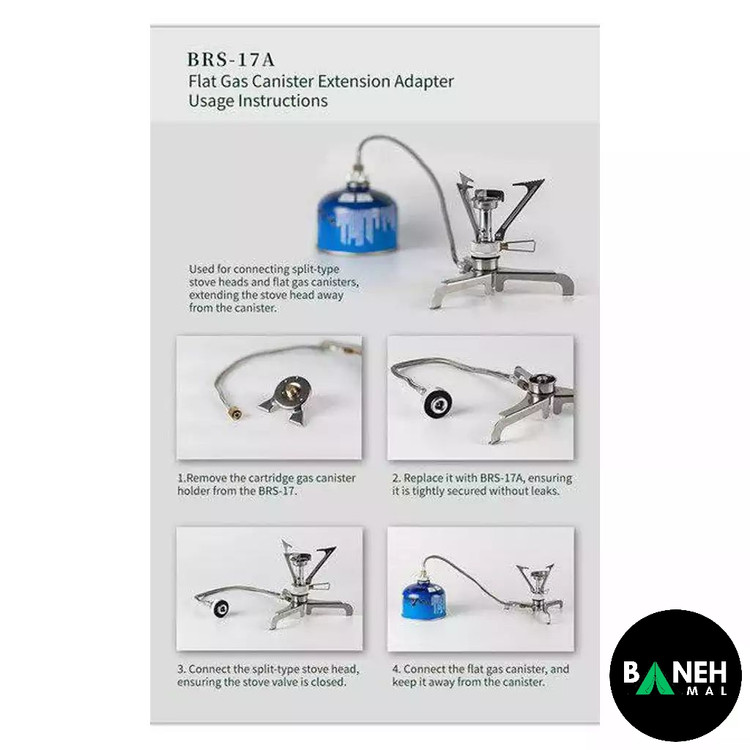 BRS-17A
Flat Gas Canister Extension Adapter
Usage Instructions

Used for connecting split-type stove heads and flat gas canisters, extending the stove head away from the canister.

1.Remove the cartridge gas canister holder from the BRS-17.

2. Replace it with BRS-17A, ensuring it is tightly secured without leaks.

3. Connect the split-type stove head, ensuring the stove valve is closed.

4. Connect the flat gas canister, and keep it away from the canister.

BANEH
MAL