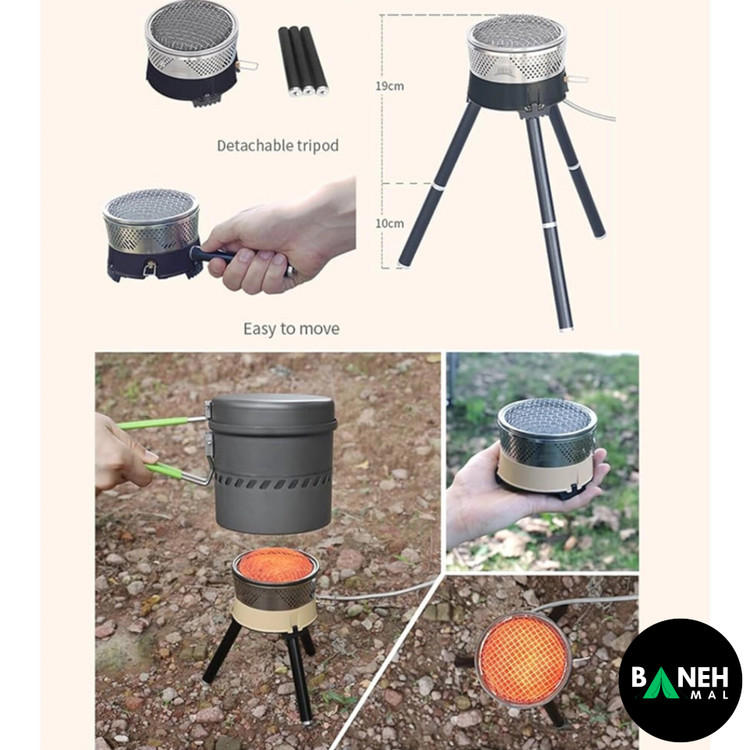 Detachable tripod

19cm

10cm

Easy to move

BANEH
MAL