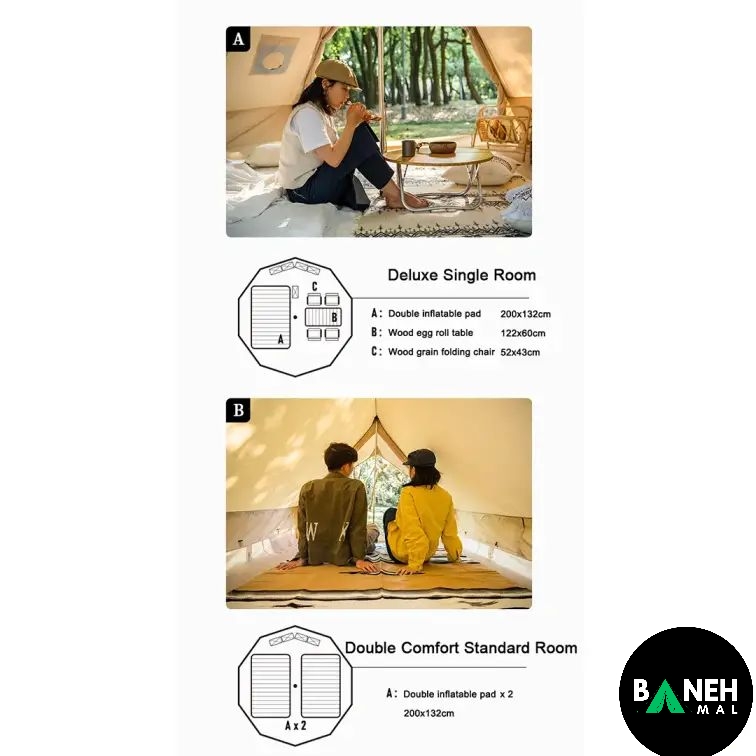 A

C

B

A

Deluxe Single Room

A: Double inflatable pad 200x132cm

B: Wood egg roll table 122x60cm

C: Wood grain folding chair 52x43cm

B

A x 2

Double Comfort Standard Room

A: Double inflatable pad x 2

200x132cm

BANEH
MAL