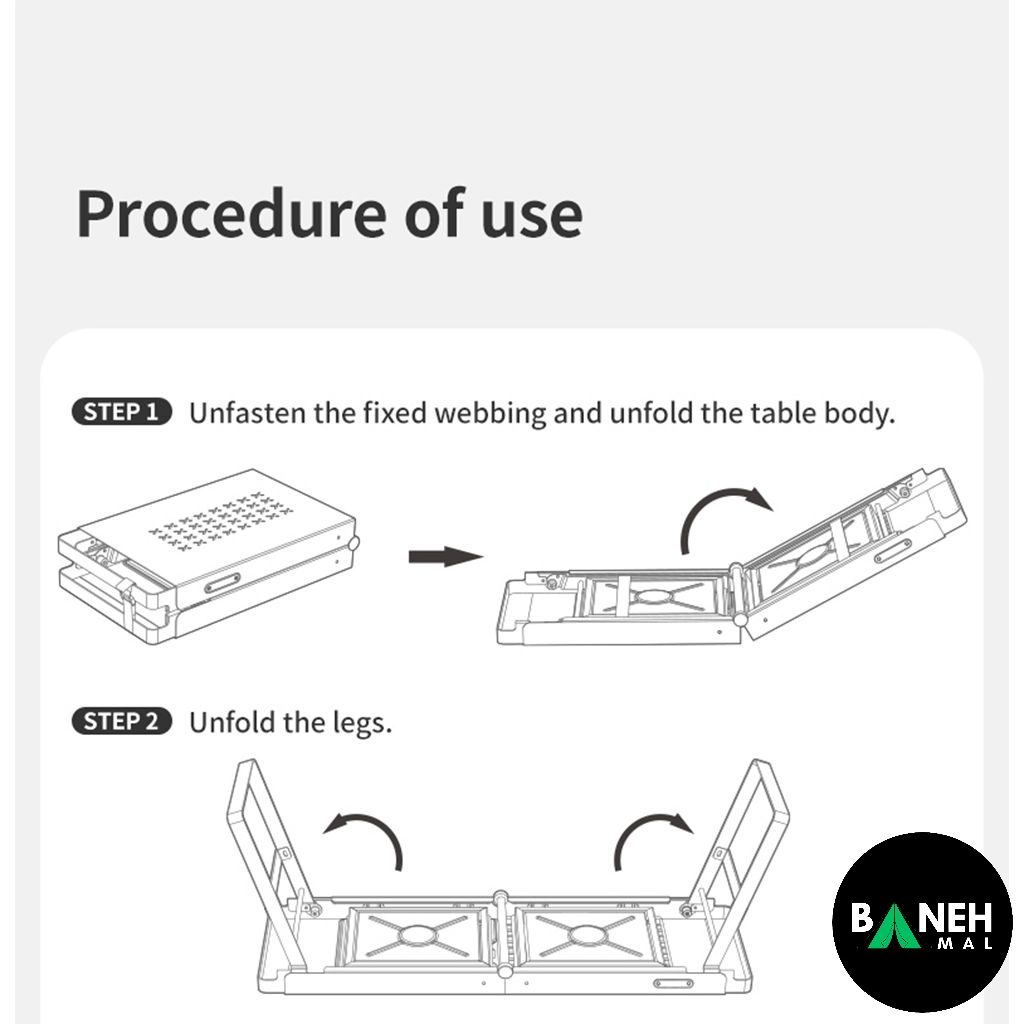 Procedure of use

STEP 1 Unfasten the fixed webbing and unfold the table body.

STEP 2 Unfold the legs.

BANEH
MAL