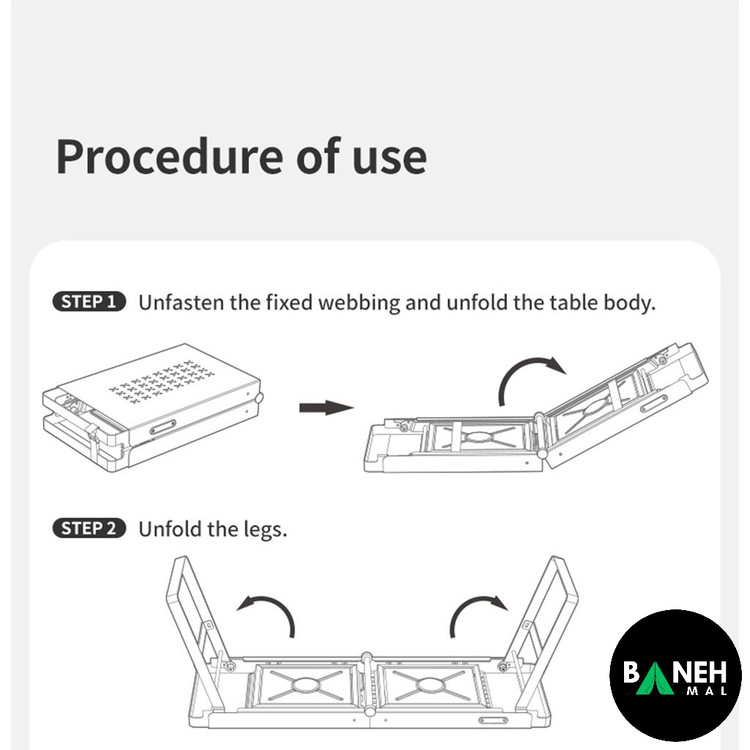 Procedure of use

STEP 1 Unfasten the fixed webbing and unfold the table body.

STEP 2 Unfold the legs.

BANEH
MAL